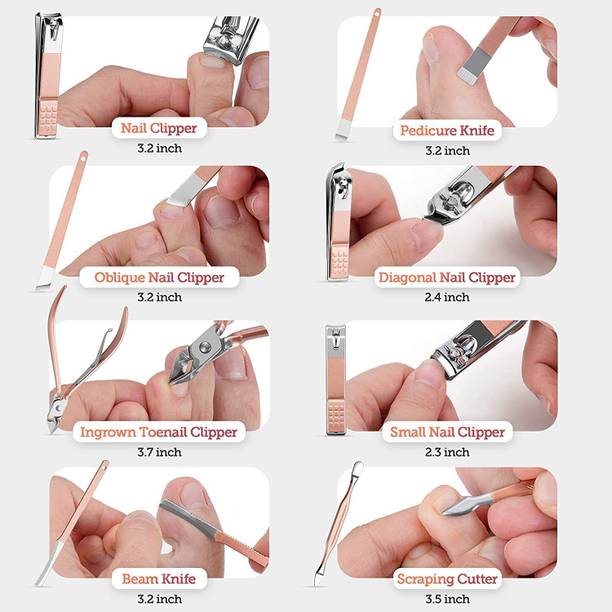 Nail Clipper
3.2 inch

Pedicure Knife
3.2 inch

Oblique Nail Clipper
3.2 inch

Diagonal Nail Clipper
2.4 inch

Ingrown Toenail Clipper
3.7 inch

Small Nail Clipper
2.3 inch

Beam Knife
3.2 inch

Scraping Cutter
3.5 inch